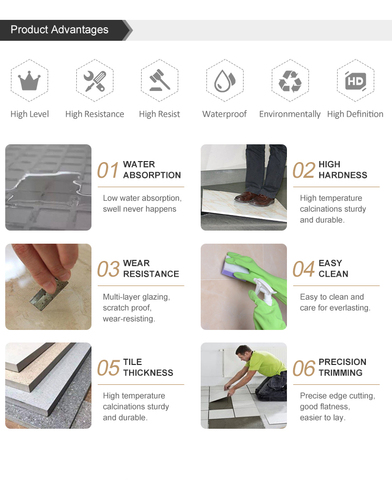 Product Advantages

HD

High Level High Resistance High Resist Waterproof Environmentally High Definition

01 WATER ABSORPTION

Low water absorption, swell never happens

02 HIGH HARDNESS

High temperature calcinations sturdy and durable.

03 WEAR RESISTANCE

Multi-layer glazing, scratch proof, wear-resisting.

04 EASY CLEAN

Easy to clean and care for everlasting.

05 TILE THICKNESS

High temperature calcinations sturdy and durable.

06 PRECISION TRIMMING

Precise edge cutting, good flatness, easier to lay.