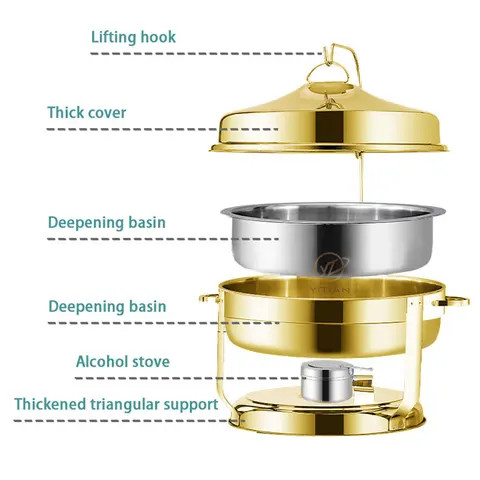 Lifting hook

Thick cover

Deepening basin

YITIAN

Deepening basin

Alcohol stove

Thickened triangular support