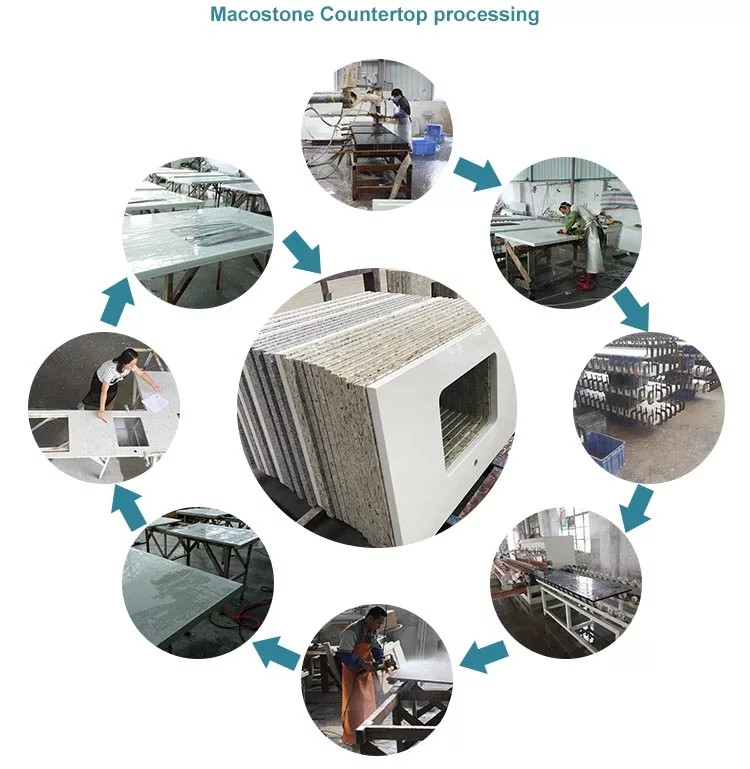 Macostone Countertop processing