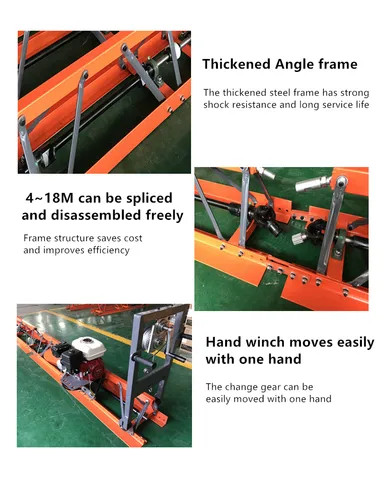 Thickened Angle frame

The thickened steel frame has strong shock resistance and long service life

4~18M can be spliced and disassembled freely

Frame structure saves cost and improves efficiency

Hand winch moves easily with one hand

The change gear can be easily moved with one hand