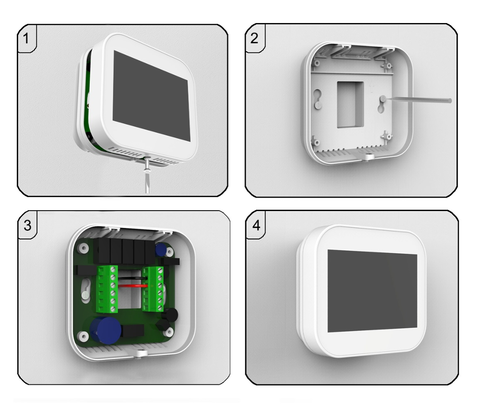 1

2

3

4