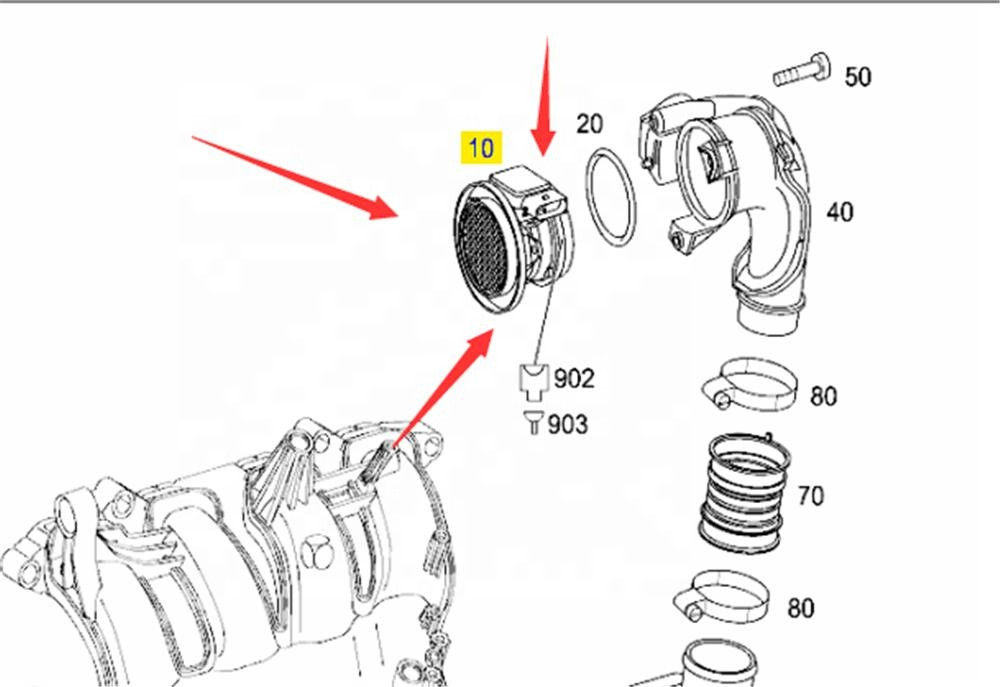 50
20
10
40
902
903
80
70
80