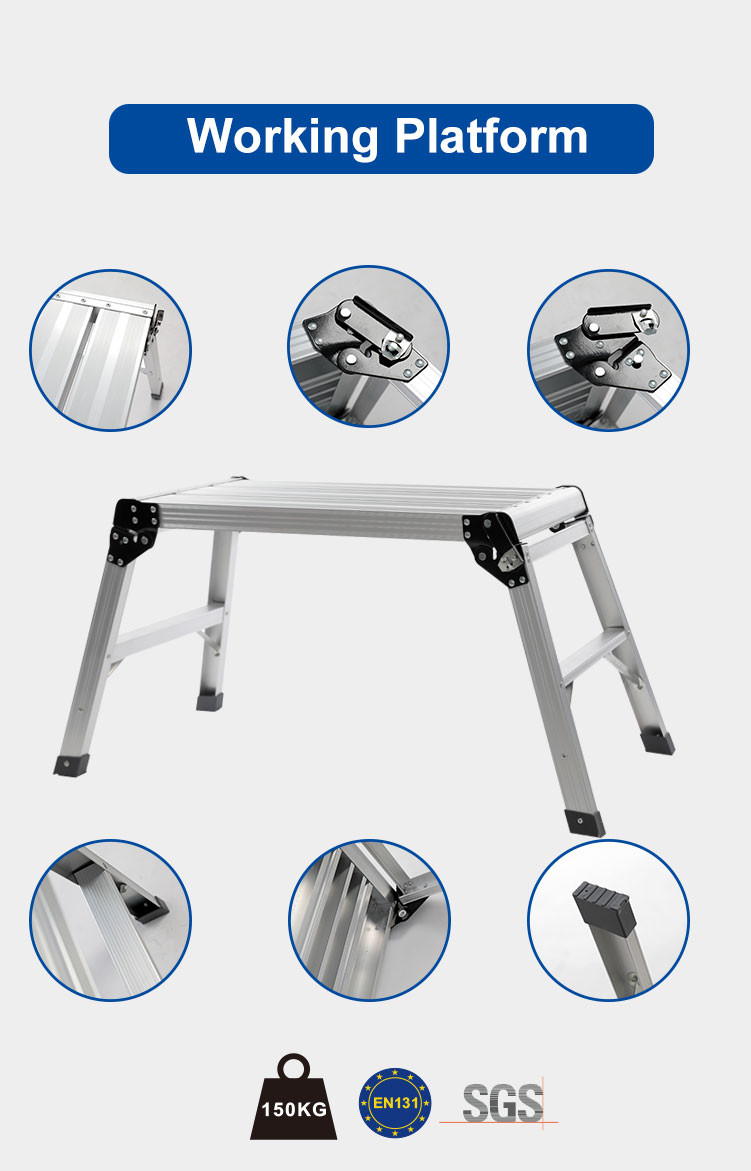 Working Platform

150KG

EN131

SGS