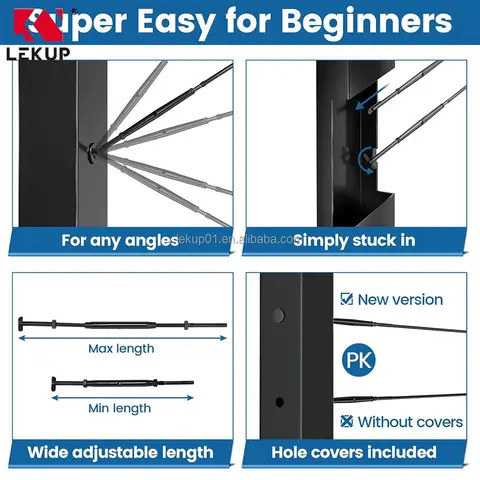 Super Easy for Beginners

LEKUP

For any angles

lekup01.en.alibaba.com

Simply stuck in

Max length

Min length

Wide adjustable length

New version

PK

Without covers

Hole covers included