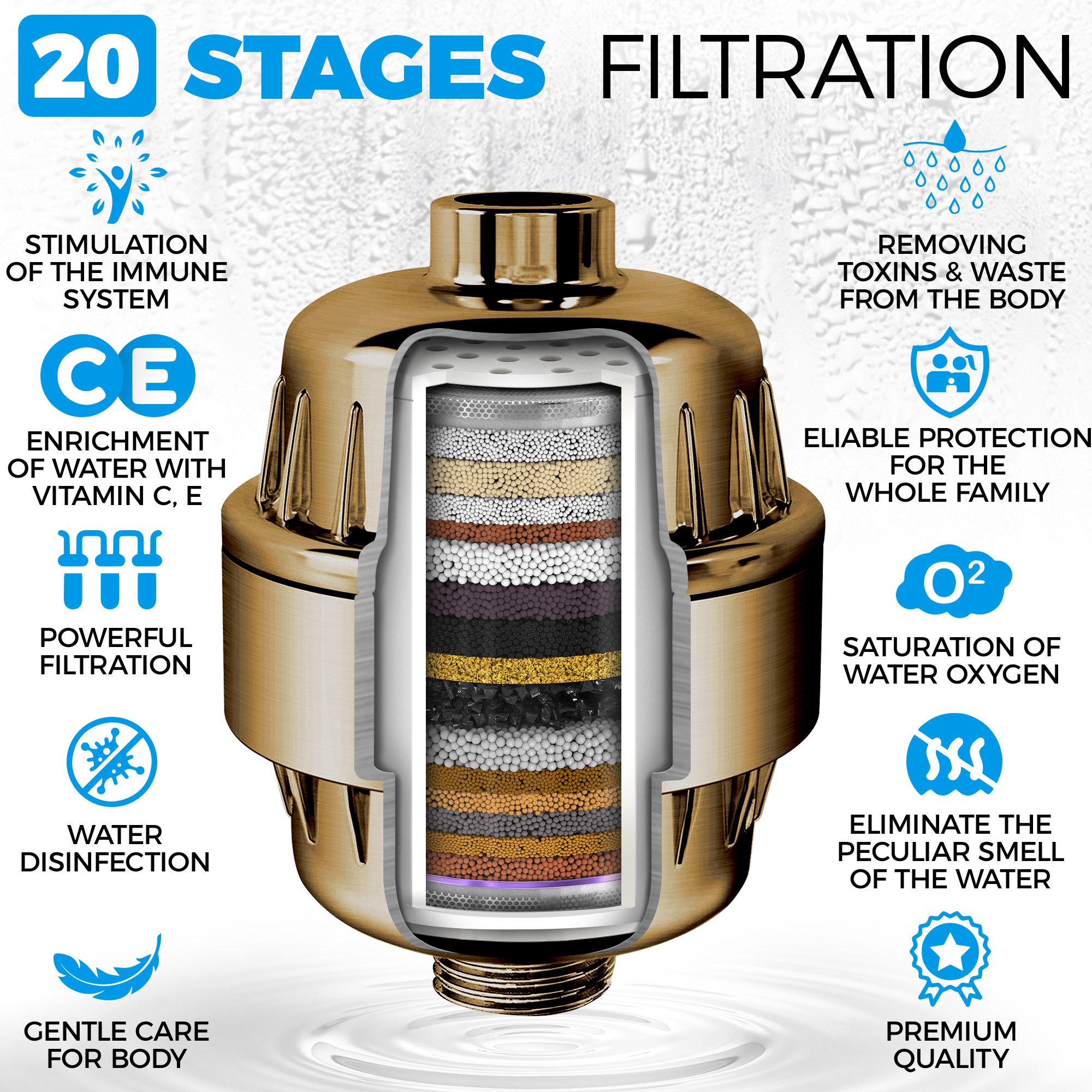 20 STAGES FILTRATION

STIMULATION OF THE IMMUNE SYSTEM

CE

ENRICHMENT OF WATER WITH VITAMIN C, E

POWERFUL FILTRATION

WATER DISINFECTION

GENTLE CARE FOR BODY

REMOVING TOXINS & WASTE FROM THE BODY

ELIABLE PROTECTION FOR THE WHOLE FAMILY

$O^2$

SATURATION OF WATER OXYGEN

ELIMINATE THE PECULIAR SMELL OF THE WATER

PREMIUM QUALITY