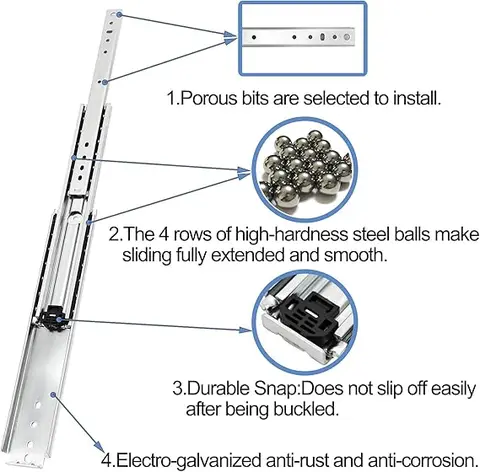 1.Porous bits are selected to install.

2.The 4 rows of high-hardness steel balls make sliding fully extended and smooth.

3.Durable Snap:Does not slip off easily after being buckled.

4.Electro-galvanized anti-rust and anti-corrosion.