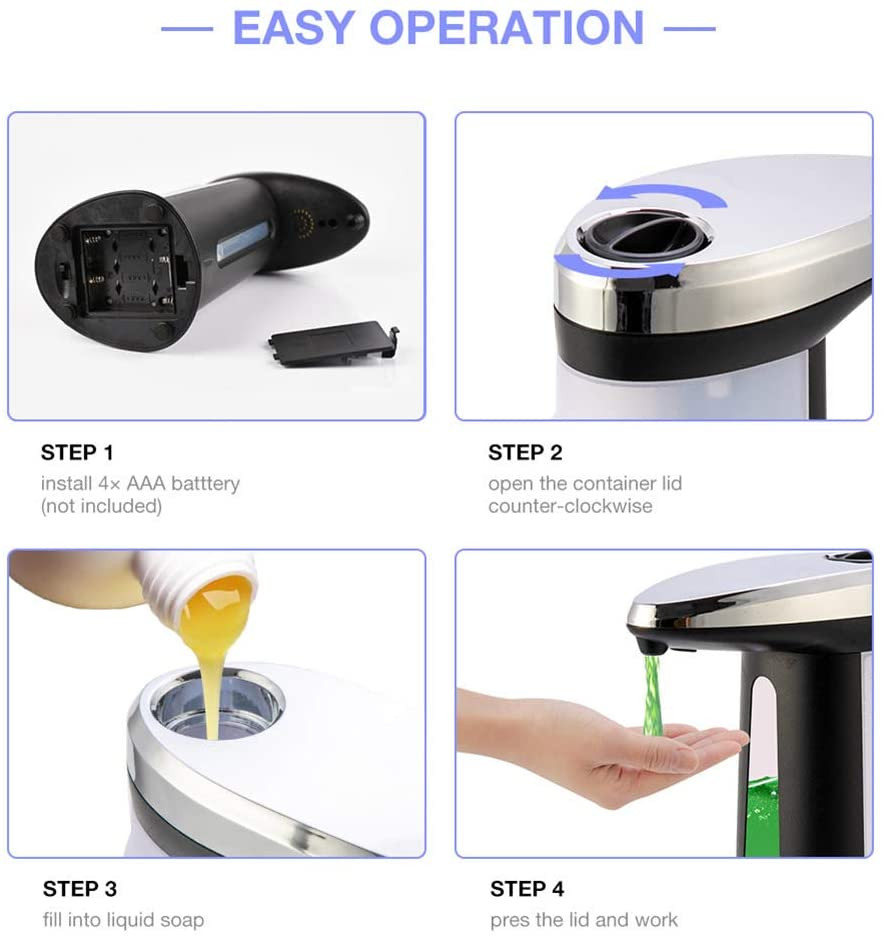 — EASY OPERATION —

STEP 1
install 4× AAA batttery
(not included)

STEP 2
open the container lid
counter-clockwise

STEP 3
fill into liquid soap

STEP 4
pres the lid and work