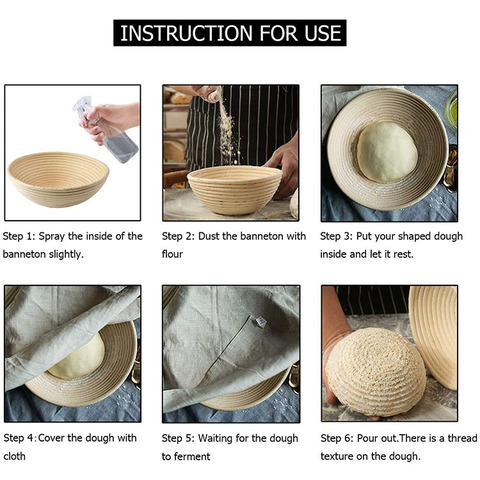 INSTRUCTION FOR USE

Step 1: Spray the inside of the banneton slightly.

Step 2: Dust the banneton with flour

Step 3: Put your shaped dough inside and let it rest.

Step 4:Cover the dough with cloth

Step 5: Waiting for the dough to ferment

Step 6: Pour out.There is a thread texture on the dough.