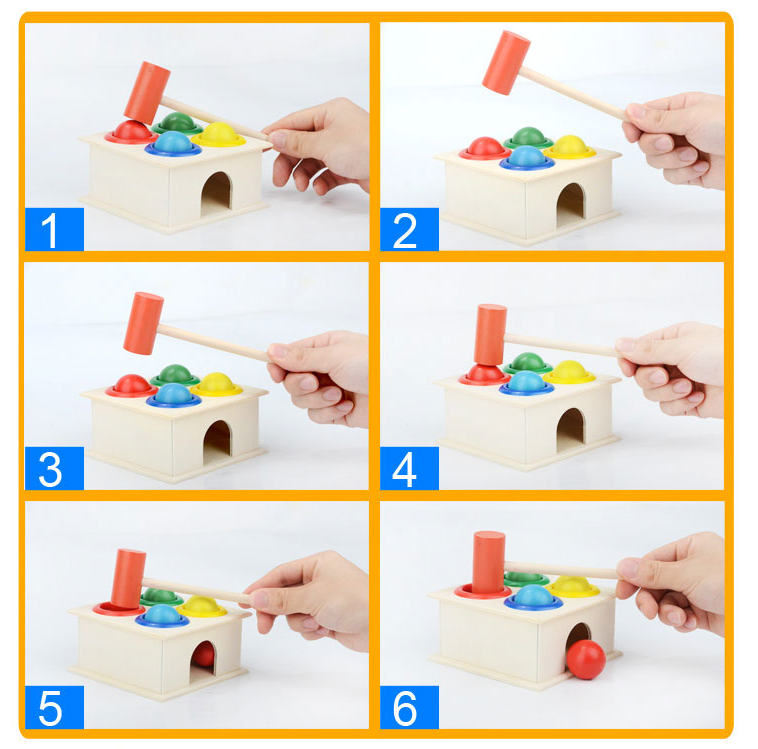 1

2

3

4

5

6