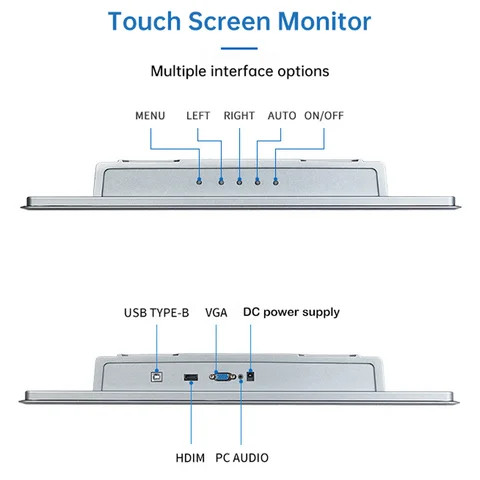 Touch Screen Monitor

Multiple interface options

MENU LEFT RIGHT AUTO ON/OFF

USB TYPE-B VGA DC power supply

HDIM PC AUDIO