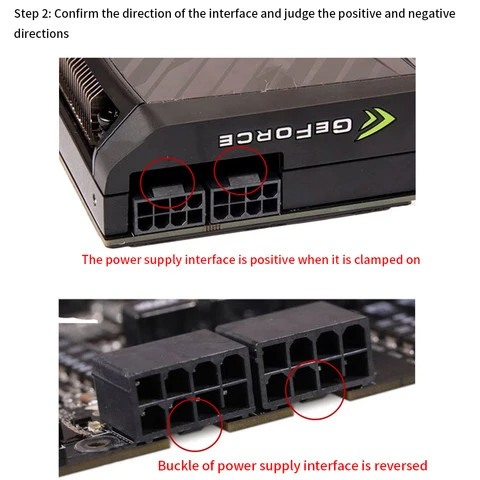 Step 2: Confirm the direction of the interface and judge the positive and negative directions

GEFORCE

The power supply interface is positive when it is clamped on

Buckle of power supply interface is reversed