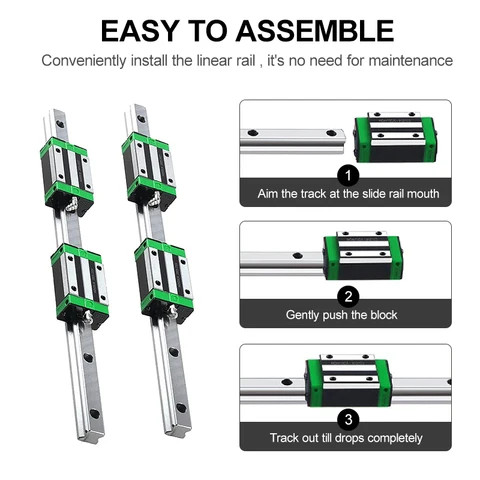 EASY TO ASSEMBLE

Conveniently install the linear rail , it's no need for maintenance

1
Aim the track at the slide rail mouth

2
Gently push the block

3
Track out till drops completely