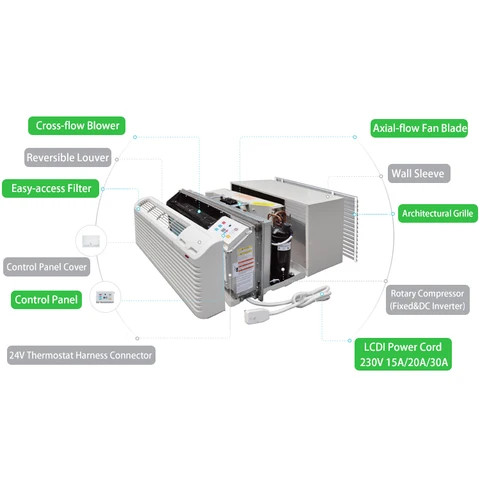 Cross-flow Blower

Reversible Louver

Easy-access Filter

Control Panel Cover

Control Panel

24V Thermostat Harness Connector

Axial-flow Fan Blade

Wall Sleeve

Architectural Grille

Rotary Compressor (Fixed&DC Inverter)

LCDI Power Cord 230V 15A/20A/30A