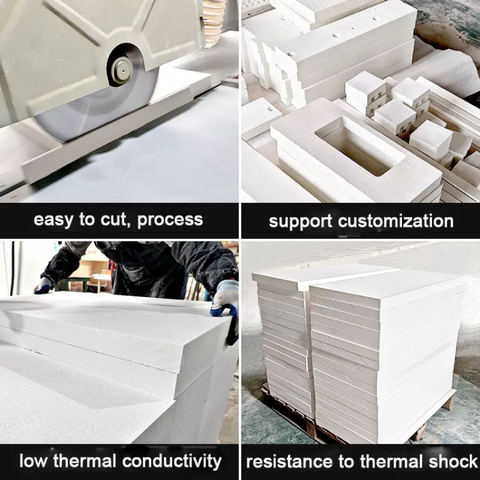 easy to cut, process

support customization

low thermal conductivity

resistance to thermal shock