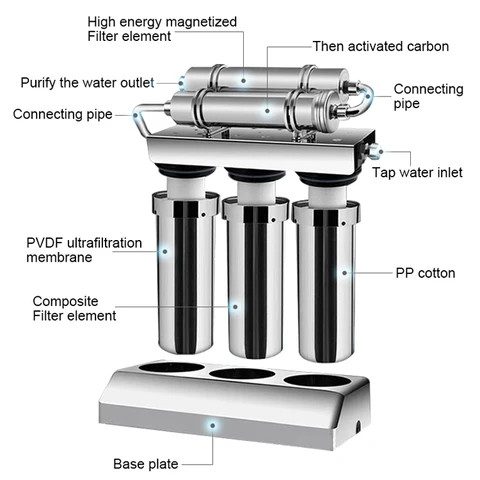 High energy magnetized
Filter element

Then activated carbon

Purify the water outlet

Connecting pipe

Connecting pipe

Tap water inlet

PVDF ultrafiltration membrane

PP cotton

Composite
Filter element

Base plate