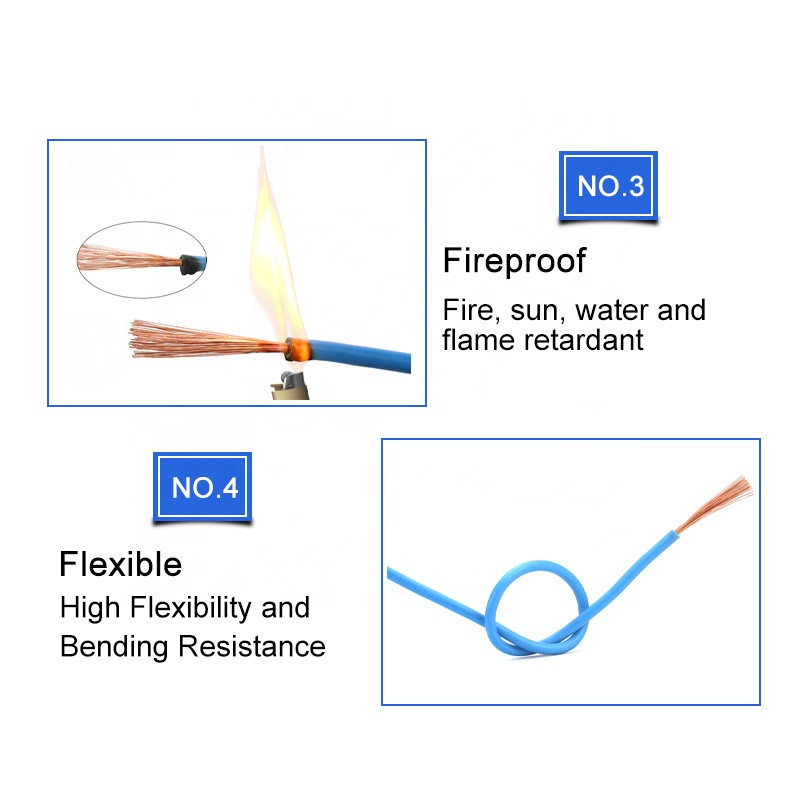 NO.3

Fireproof

Fire, sun, water and flame retardant

NO.4

Flexible

High Flexibility and Bending Resistance