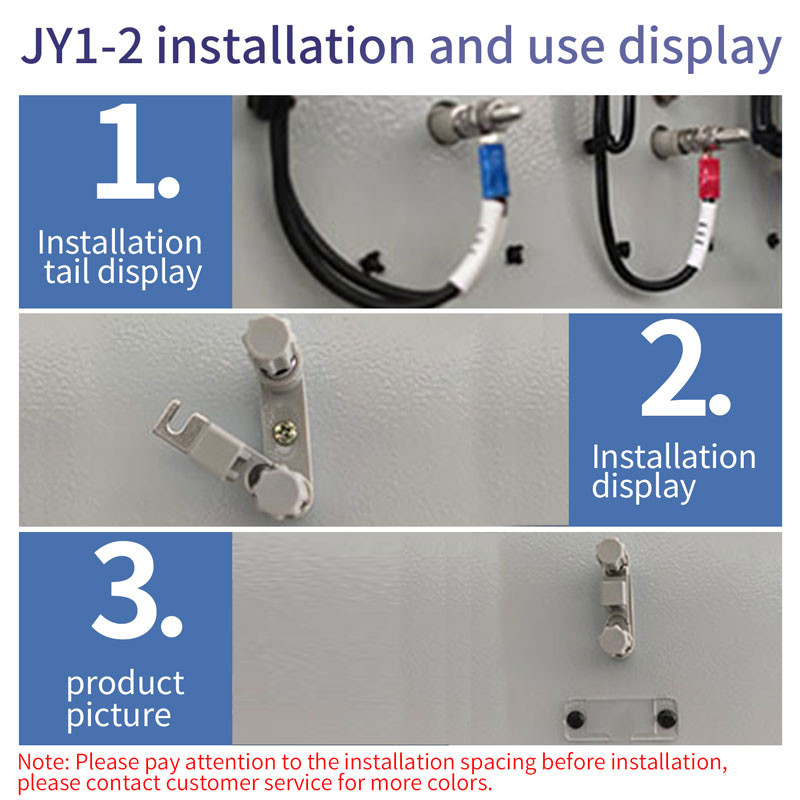 JY1-2 installation and use display

1.

Installation tail display

2.

Installation display

3.

product picture

Note: Please pay attention to the installation spacing before installation, please contact customer service for more colors.