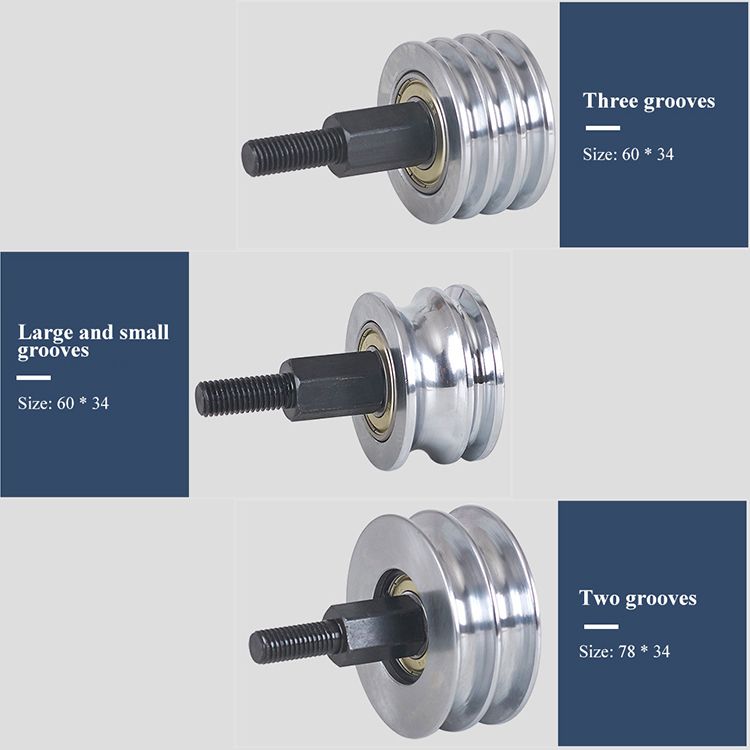 Three grooves

Size: 60 * 34

Large and small grooves

Size: 60 * 34

Two grooves

Size: 78 * 34