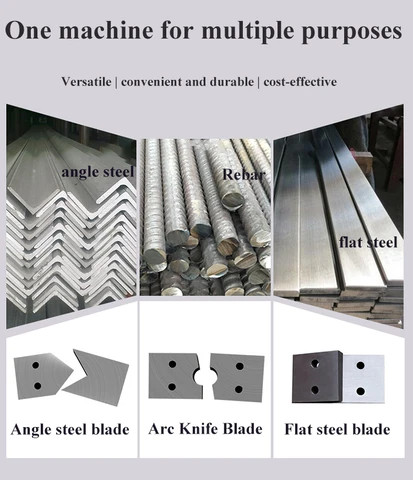 One machine for multiple purposes

Versatile | convenient and durable | cost-effective

angle steel

Rebar

flat steel

Angle steel blade

Arc Knife Blade

Flat steel blade