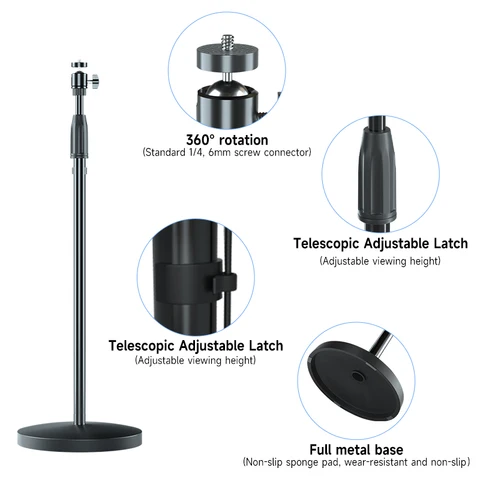 360° rotation
(Standard 1/4, 6mm screw connector)

Telescopic Adjustable Latch
(Adjustable viewing height)

Telescopic Adjustable Latch
(Adjustable viewing height)

Full metal base
(Non-slip sponge pad, wear-resistant and non-slip)