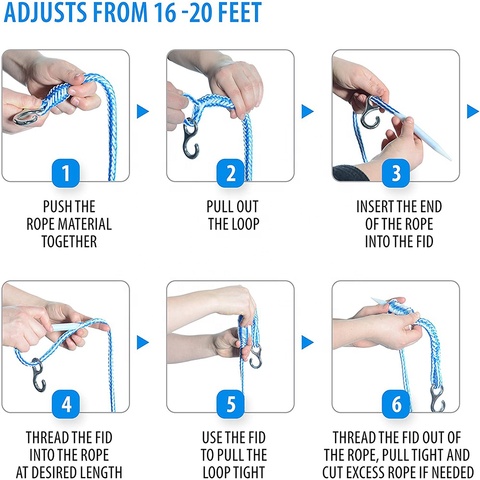 ADJUSTS FROM 16 -20 FEET

1

PUSH THE ROPE MATERIAL TOGETHER

2

PULL OUT THE LOOP

3

INSERT THE END OF THE ROPE INTO THE FID

4

THREAD THE FID INTO THE ROPE AT DESIRED LENGTH

5

USE THE FID TO PULL THE LOOP TIGHT

6

THREAD THE FID OUT OF THE ROPE, PULL TIGHT AND CUT EXCESS ROPE IF NEEDED