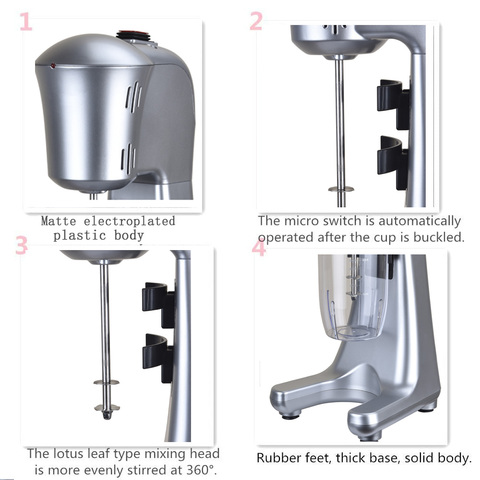 1

Matte electroplated plastic body

2

The micro switch is automatically operated after the cup is buckled.

3

The lotus leaf type mixing head is more evenly stirred at 360°.

4

Rubber feet, thick base, solid body.