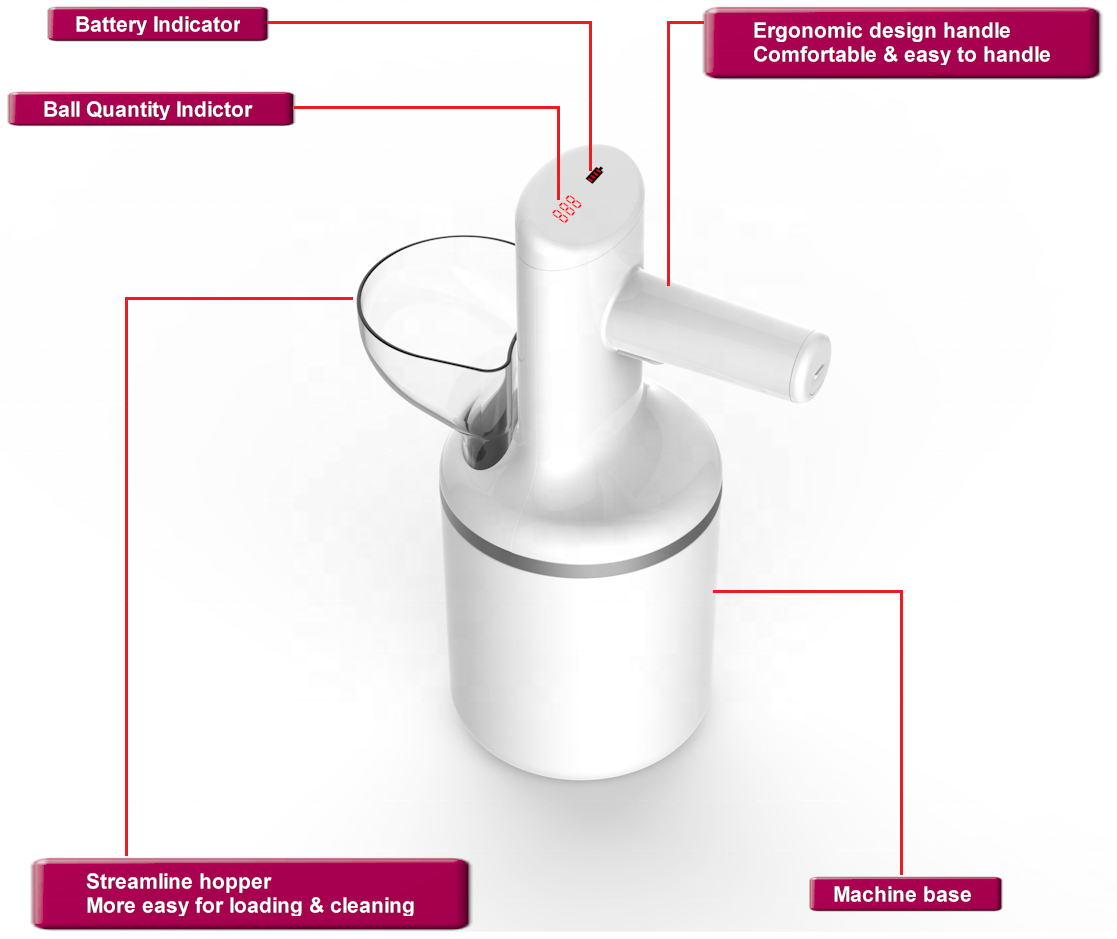 Battery Indicator

Ergonomic design handle
Comfortable & easy to handle

Ball Quantity Indictor

888

Streamline hopper
More easy for loading & cleaning

Machine base