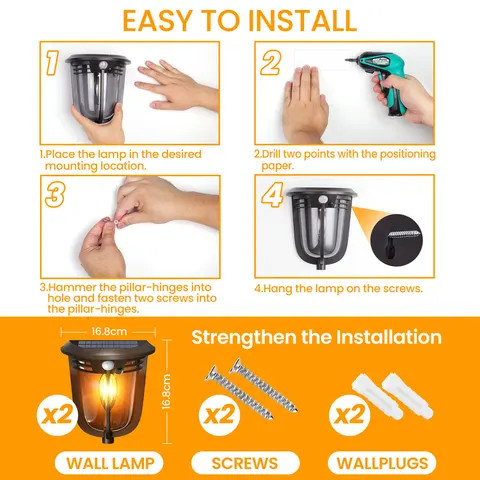 EASY TO INSTALL

1

1.Place the lamp in the desired mounting location.

2

2.Drill two points with the positioning paper.

3

3.Hammer the pillar-hinges into hole and fasten two screws into the pillar-hinges.

4

4.Hang the lamp on the screws.

16.8cm

16.8cm

Strengthen the Installation

x2

WALL LAMP

x2

SCREWS

x2

WALLPLUGS