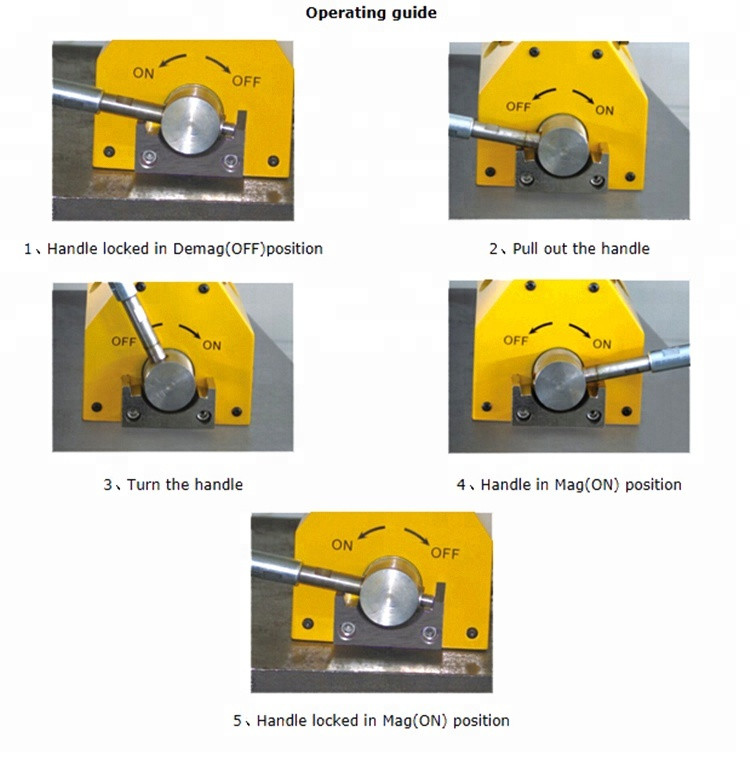 Operating guide

ON OFF

1、Handle locked in Demag(OFF)position

OFF ON

2、Pull out the handle

OFF ON

3、Turn the handle

OFF ON

4、Handle in Mag(ON) position

ON OFF

5、Handle locked in Mag(ON) position