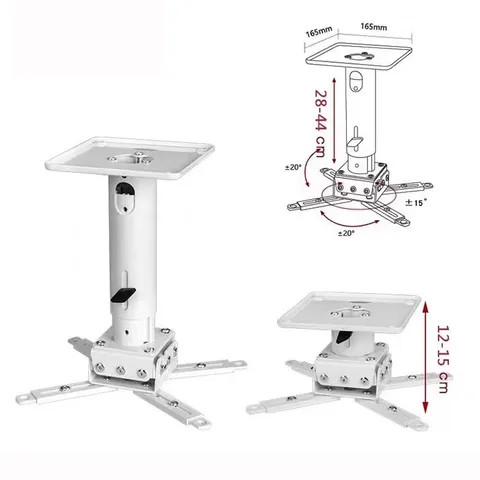 165mm
165mm
28-44 cm
±20°
±15°
±20°
12-15 cm