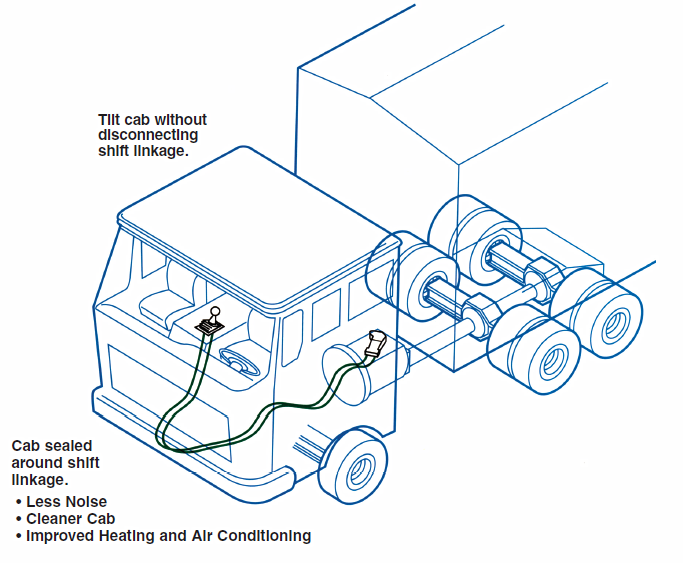 Tilt cab without disconnecting shift linkage.

Cab sealed around shift linkage.
• Less Noise
• Cleaner Cab
• Improved Heating and Air Conditioning