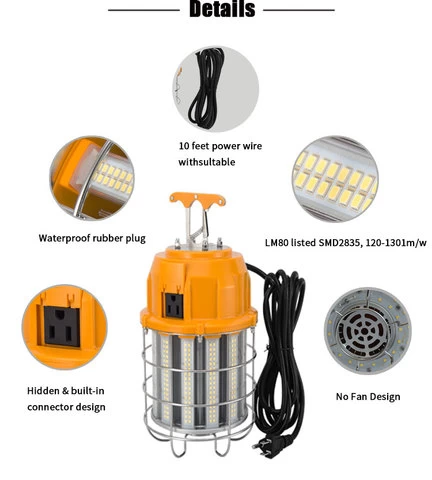 Details

10 feet power wire withsultable

Waterproof rubber plug

LM80 listed SMD2835, 120-1301m/w

Hidden & built-in connector design

No Fan Design