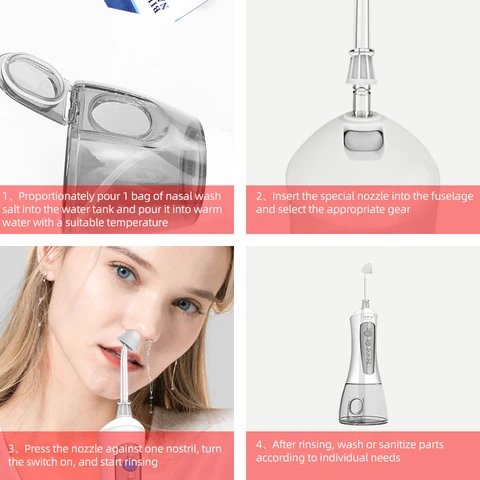 1、Proportionately pour 1 bag of nasal wash salt into the water tank and pour it into warm water with a suitable temperature

2、Insert the special nozzle into the fuselage and select the appropriate gear

3、Press the nozzle against one nostril, turn the switch on, and start rinsing

4、After rinsing, wash or sanitize parts according to individual needs