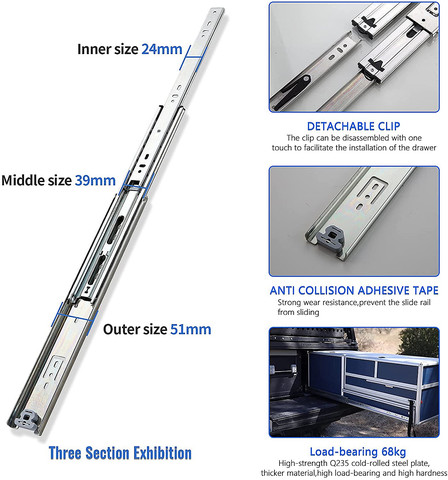 Inner size 24mm

Middle size 39mm

Outer size 51mm

Three Section Exhibition

DETACHABLE CLIP
The clip can be disassembled with one touch to facilitate the installation of the drawer

ANTI COLLISION ADHESIVE TAPE
Strong wear resistance,prevent the slide rail from sliding

Load-bearing 68kg
High-strength Q235 cold-rolled steel plate, thicker material,high load-bearing and high hardness