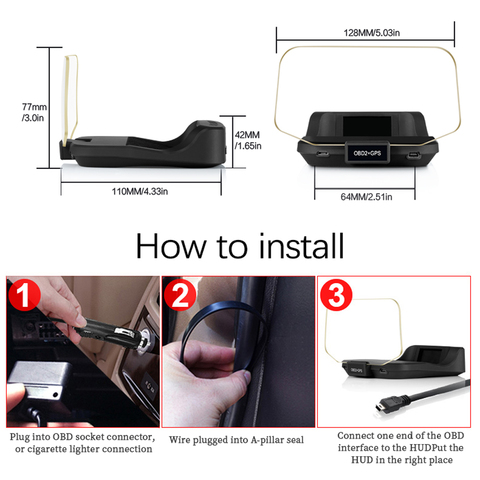 77mm
/3.0in

42MM
/1.65in

110MM/4.33in

128MM/5.03in

OBD2+GPS

64MM/2.51in

How to install

1

2

3

OBD+GPS

Plug into OBD socket connector, or cigarette lighter connection

Wire plugged into A-pillar seal

Connect one end of the OBD interface to the HUDPut the HUD in the right place