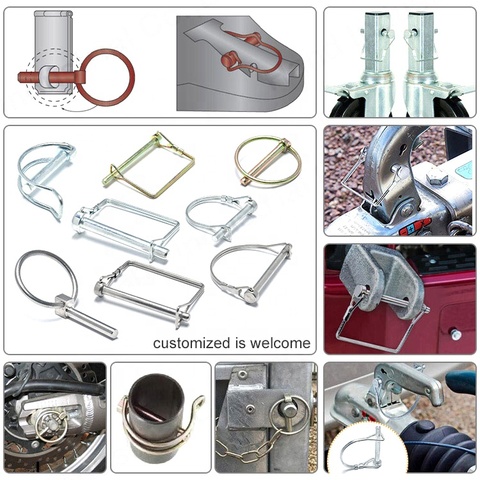 customized is welcome