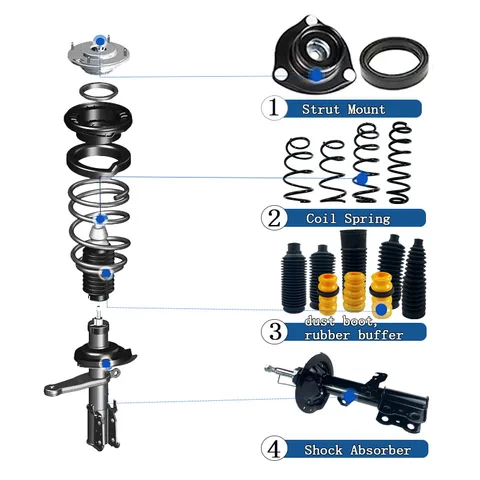 1 Strut Mount

2 Coil Spring

3 dust boot, rubber buffer

4 Shock Absorber