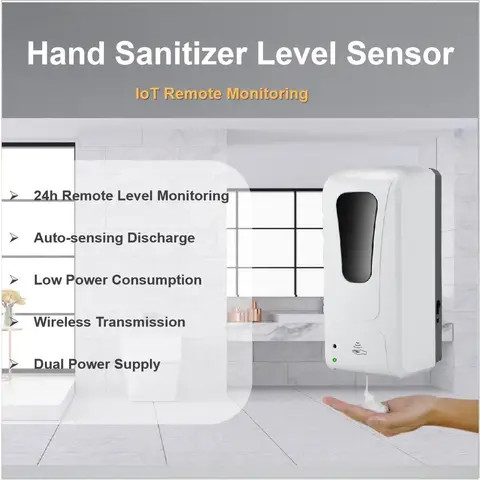 Hand Sanitizer Level Sensor

IoT Remote Monitoring

➢ 24h Remote Level Monitoring

➢ Auto-sensing Discharge

➢ Low Power Consumption

➢ Wireless Transmission

➢ Dual Power Supply