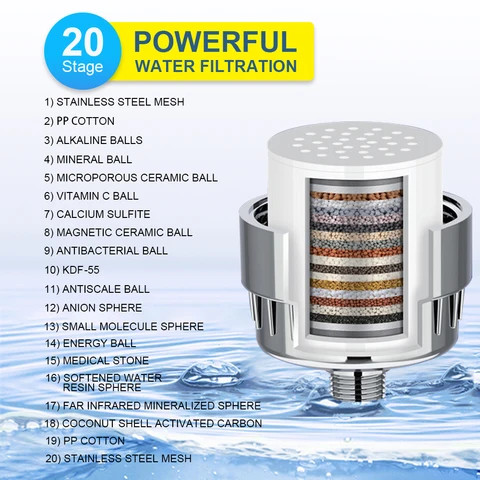 20 Stage

POWERFUL
WATER FILTRATION

1) STAINLESS STEEL MESH
2) PP COTTON
3) ALKALINE BALLS
4) MINERAL BALL
5) MICROPOROUS CERAMIC BALL
6) VITAMIN C BALL
7) CALCIUM SULFITE
8) MAGNETIC CERAMIC BALL
9) ANTIBACTERIAL BALL
10) KDF-55
11) ANTISCALE BALL
12) ANION SPHERE
13) SMALL MOLECULE SPHERE
14) ENERGY BALL
15) MEDICAL STONE
16) SOFTENED WATER RESIN SPHERE
17) FAR INFRARED MINERALIZED SPHERE
18) COCONUT SHELL ACTIVATED CARBON
19) PP COTTON
20) STAINLESS STEEL MESH