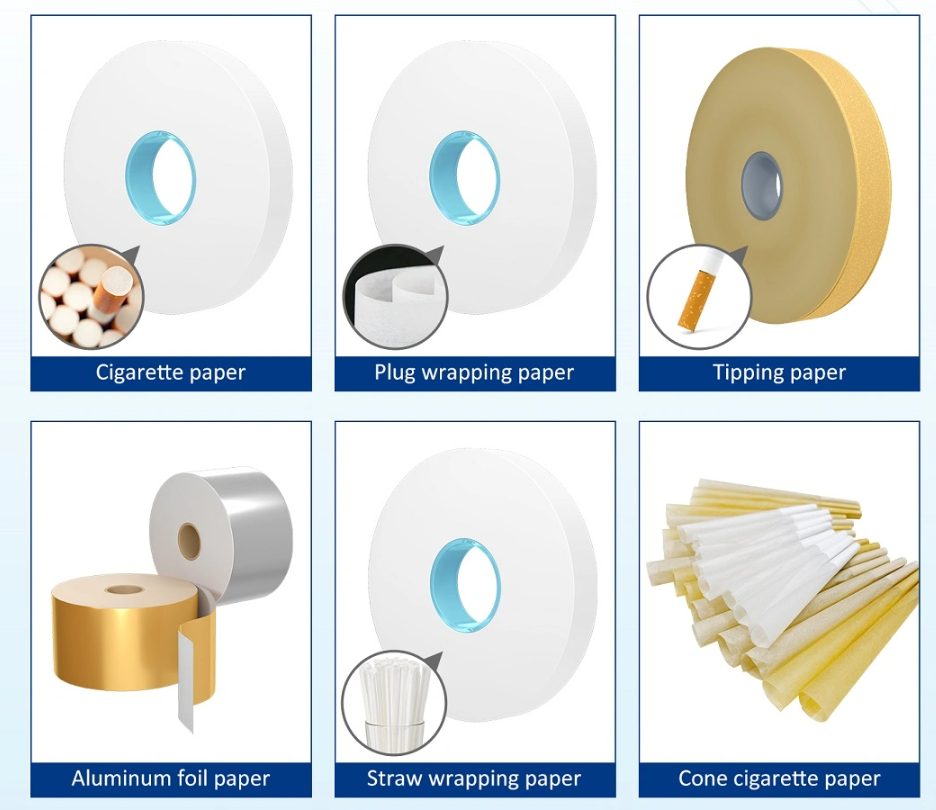 Cigarette paper

Plug wrapping paper

Tipping paper

Aluminum foil paper

Straw wrapping paper

Cone cigarette paper