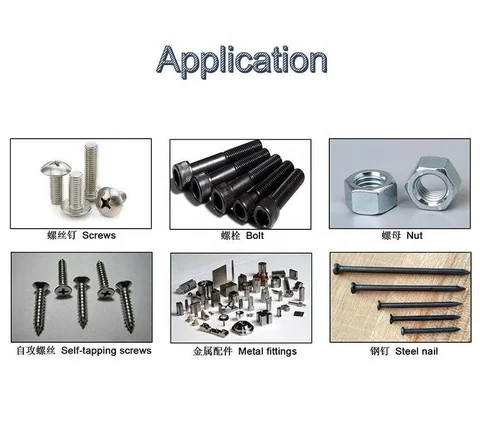 Application

螺丝钉 Screws

螺栓 Bolt

螺母 Nut

自攻螺丝 Self-tapping screws

金属配件 Metal fittings

钢钉 Steel nail