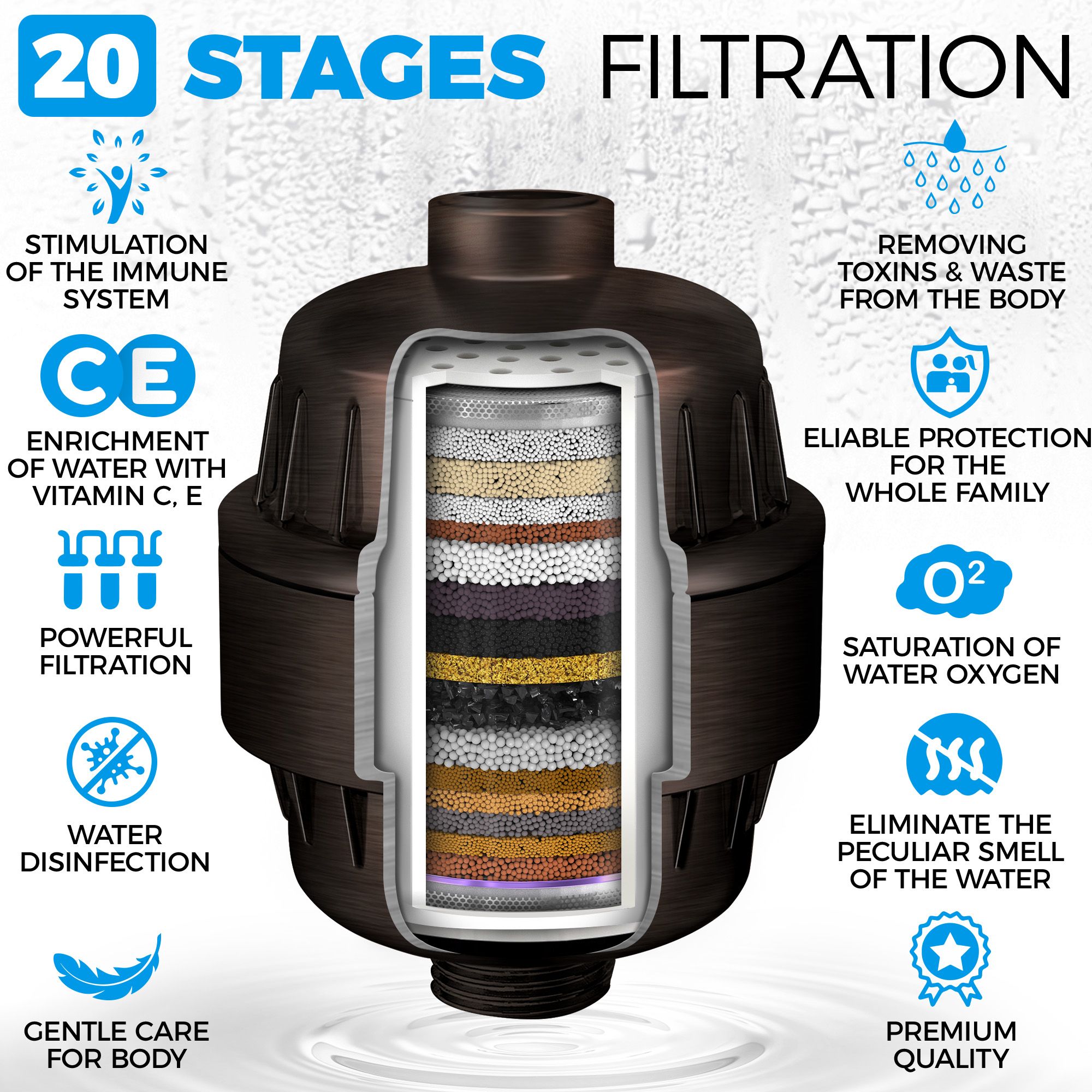 20 STAGES FILTRATION

STIMULATION OF THE IMMUNE SYSTEM

CE

ENRICHMENT OF WATER WITH VITAMIN C, E

POWERFUL FILTRATION

WATER DISINFECTION

GENTLE CARE FOR BODY

REMOVING TOXINS & WASTE FROM THE BODY

ELIABLE PROTECTION FOR THE WHOLE FAMILY

$O^2$

SATURATION OF WATER OXYGEN

ELIMINATE THE PECULIAR SMELL OF THE WATER

PREMIUM QUALITY