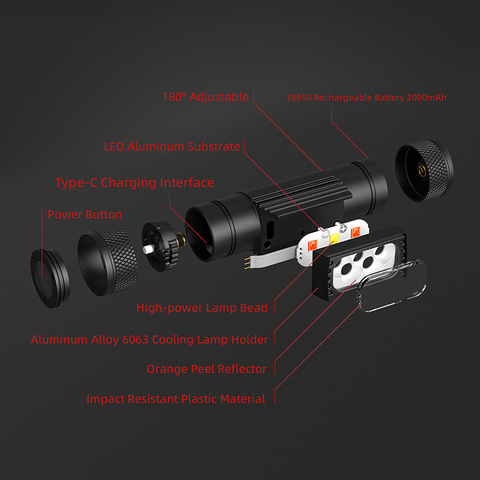 180° Adjustable

18650 Rechargeable Battery 2000mAh

LED Aluminum Substrate

Type-C Charging Interface

Power Button

High-power Lamp Bead

Aluminum Alloy 6063 Cooling Lamp Holder

Orange Peel Reflector

Impact Resistant Plastic Material