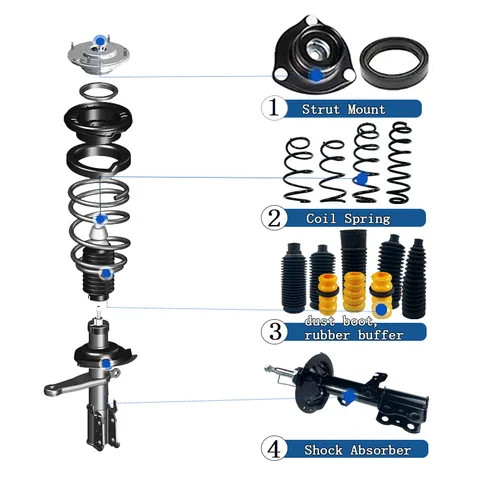 1 Strut Mount

2 Coil Spring

3 dust boot, rubber buffer

4 Shock Absorber