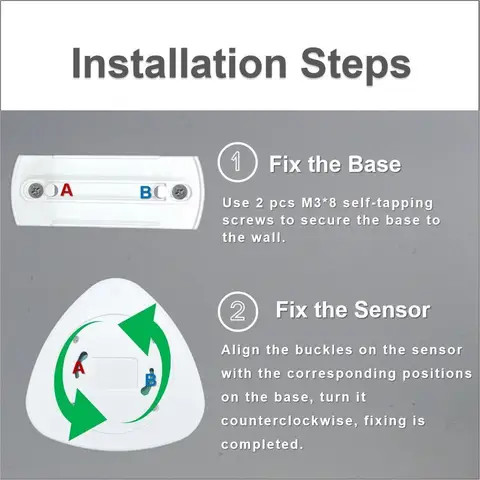 Installation Steps

A B

1 Fix the Base

Use 2 pcs M3*8 self-tapping screws to secure the base to the wall.

A B

2 Fix the Sensor

Align the buckles on the sensor with the corresponding positions on the base, turn it counterclockwise, fixing is completed.