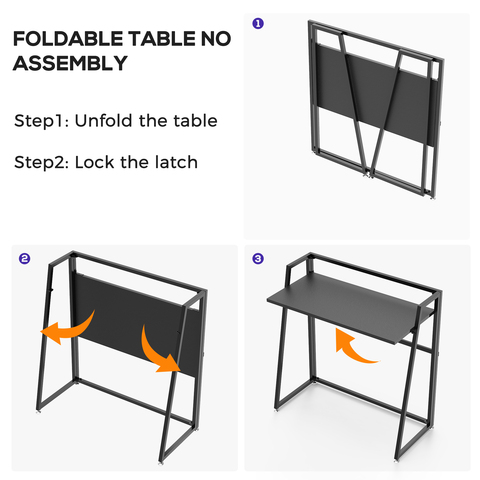 FOLDABLE TABLE NO ASSEMBLY

Step1: Unfold the table

Step2: Lock the latch

1

2

3