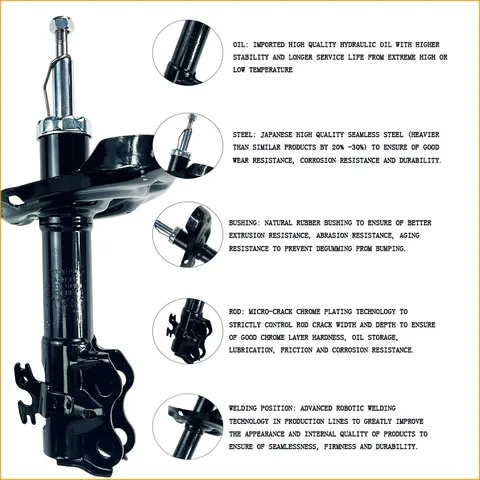 OIL: IMPORTED HIGH QUALITY HYDRAULIC OIL WITH HIGHER STABILITY AND LONGER SERVICE LIFE FROM EXTREME HIGH OR LOW TEMPERATURE

STEEL: JAPANESE HIGH QUALITY SEAMLESS STEEL (HEAVIER THAN SIMILAR PRODUCTS BY 20% -30%) TO ENSURE OF GOOD WEAR RESISTANCE, CORROSION RESISTANCE AND DURABILITY.

BUSHING: NATURAL RUBBER BUSHING TO ENSURE OF BETTER EXTRUSION RESISTANCE, ABRASION RESISTANCE, AGING RESISTANCE TO PREVENT DEGUMMING FROM BUMPING.

ROD: MICRO-CRACK CHROME PLATING TECHNOLOGY TO STRICTLY CONTROL ROD CRACK WIDTH AND DEPTH TO ENSURE OF GOOD CHROME LAYER HARDNESS, OIL STORAGE, LUBRICATION, FRICTION AND CORROSION RESISTANCE.

WELDING POSITION: ADVANCED ROBOTIC WELDING TECHNOLOGY IN PRODUCTION LINES TO GREATLY IMPROVE THE APPEARANCE AND INTERNAL QUALITY OF PRODUCTS TO ENSURE OF SEAMLESSNESS, FIRMNESS AND DURABILITY.