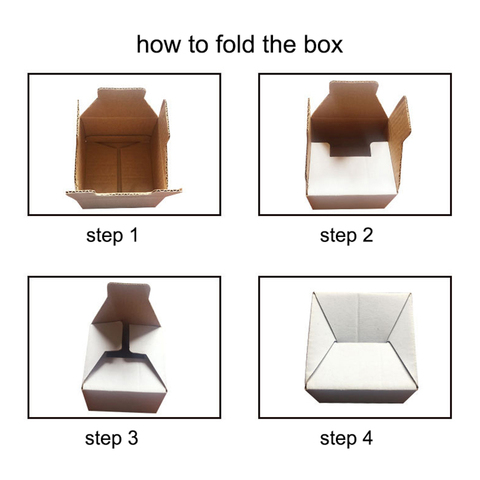 how to fold the box

step 1

step 2

step 3

step 4