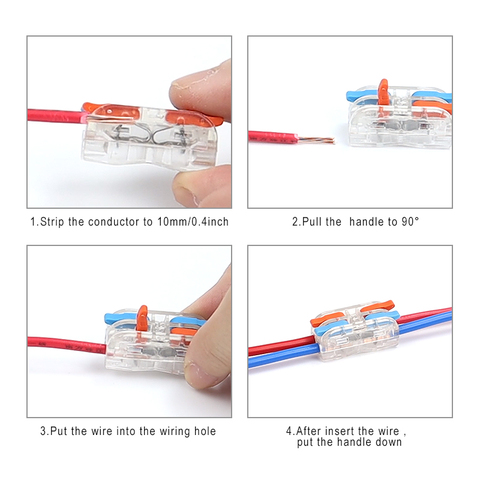 1.Strip the conductor to 10mm/0.4inch

2.Pull the handle to 90°

3.Put the wire into the wiring hole

4.After insert the wire , put the handle down