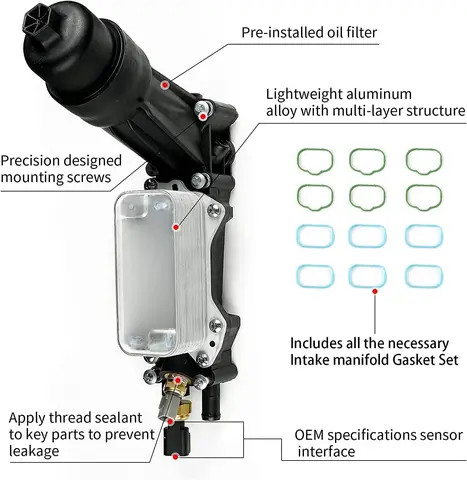 Pre-installed oil filter

Lightweight aluminum alloy with multi-layer structure

Precision designed mounting screws

Includes all the necessary Intake manifold Gasket Set

Apply thread sealant to key parts to prevent leakage

OEM specifications sensor interface